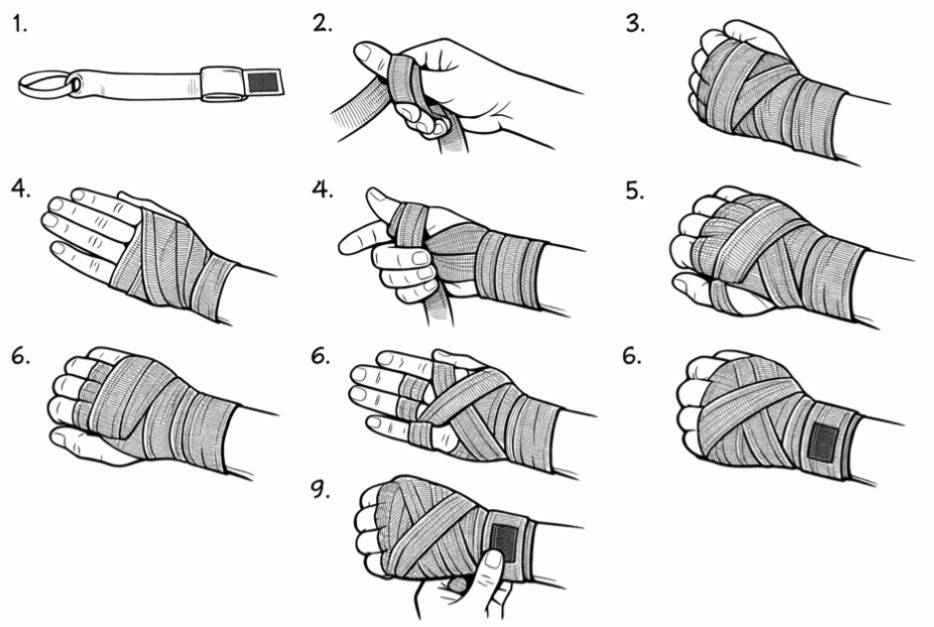 1.

2.

3.

4.

4.

5.

6.

6.

6.

9.